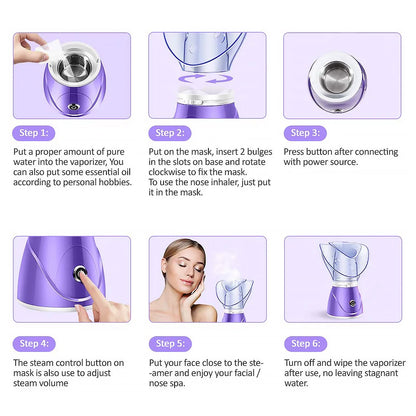 Step 1:

Put a proper amount of pure water into the vaporizer, You can also put some essential oil according to personal hobbies.

Step 2:

Put on the mask, insert 2 bulges in the slots on base and rotate clockwise to fix the mask.
To use the nose inhaler, just put it in the mask.

Step 3:

Press button after connecting with power source.

Step 4:

The steam control button on mask is also use to adjust steam volume

Step 5:

Put your face close to the ste--amer and enjoy your facial / nose spa.

Step 6:

Turn off and wipe the vaporizer after use, no leaving stagnant water.